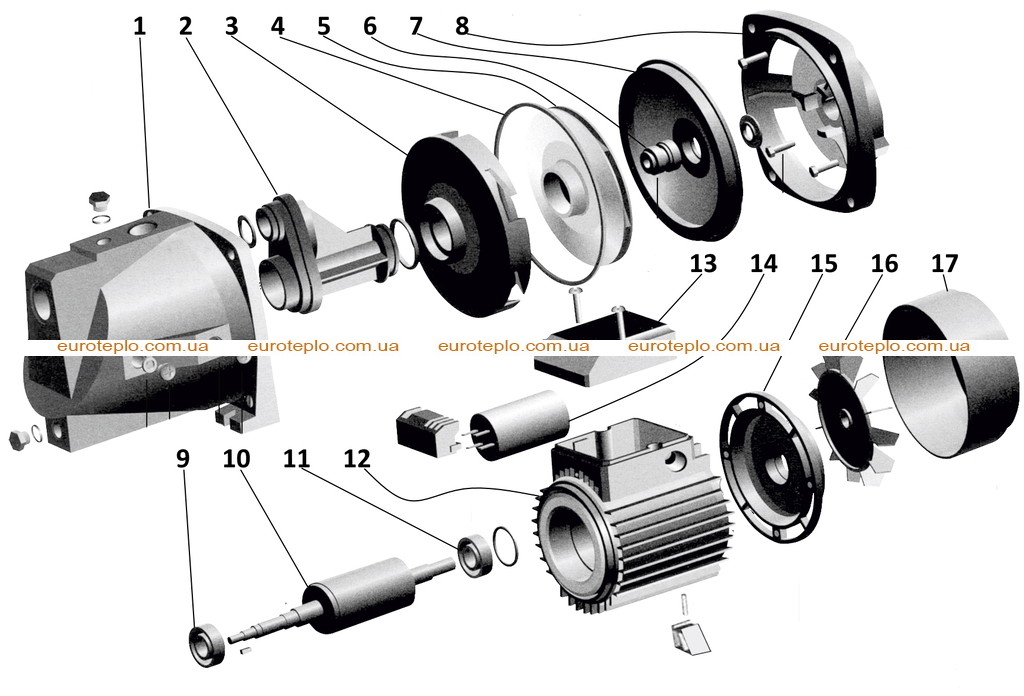 1 2 3 4 5 6 7 8

13 14 15 16 17

euroteplo.com.ua euroteplo.com.ua euroteplo.com.ua euroteplo.com.ua euroteplo.com.ua

9 10 11 12