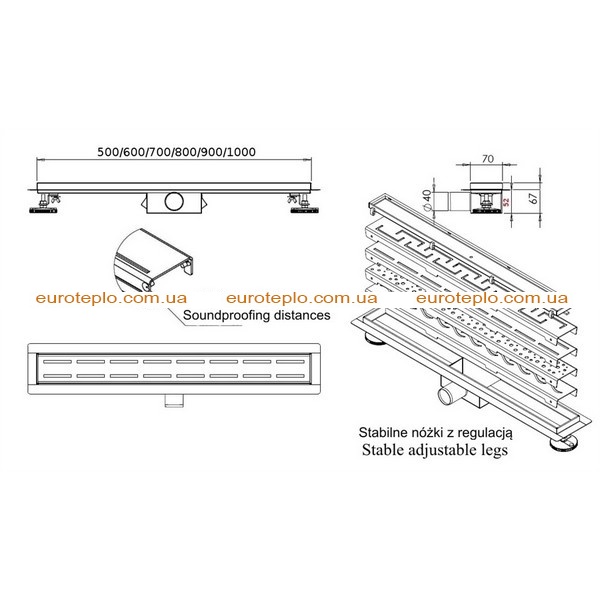 500/600/700/800/900/1000

70

$\phi 40$

52

67

euroteplo.com.ua euroteplo.com.ua euroteplo.com.ua

Soundproofing distances

Stabilne nóżki z regulacją
Stable adjustable legs