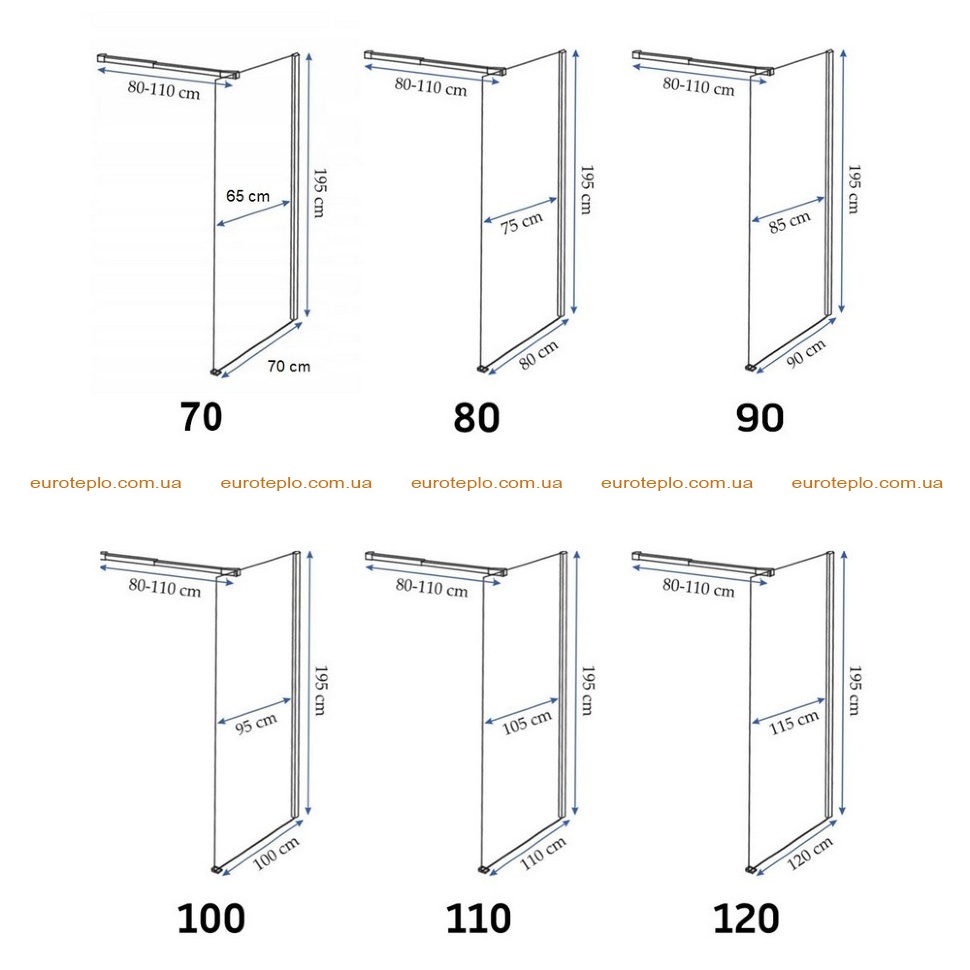 80-110 cm
65 cm
195 cm
70 cm
70

80-110 cm
75 cm
195 cm
80 cm
80

80-110 cm
85 cm
195 cm
90 cm
90

euroteplo.com.ua euroteplo.com.ua euroteplo.com.ua euroteplo.com.ua euroteplo.com.ua

80-110 cm
95 cm
195 cm
100 cm
100

80-110 cm
105 cm
195 cm
110 cm
110

80-110 cm
115 cm
195 cm
120 cm
120