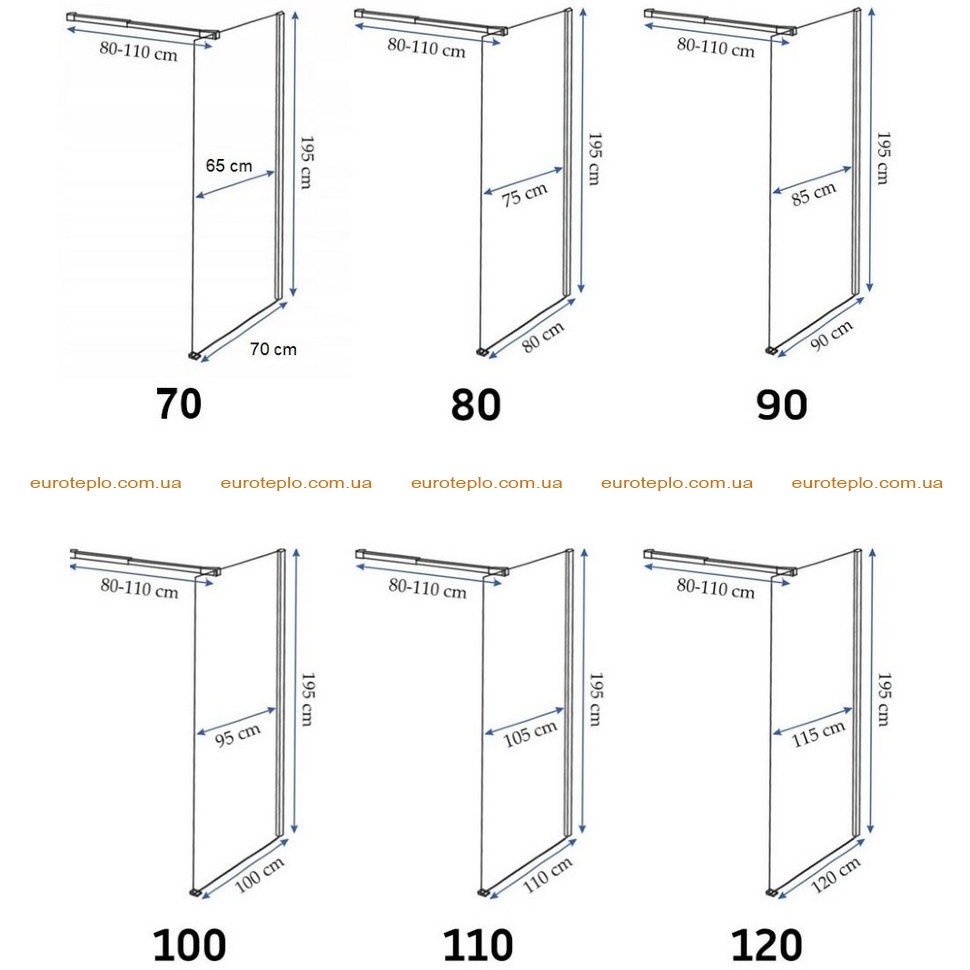 80-110 cm
65 cm
195 cm
70 cm
70

80-110 cm
75 cm
195 cm
80 cm
80

80-110 cm
85 cm
195 cm
90 cm
90

euroteplo.com.ua euroteplo.com.ua euroteplo.com.ua euroteplo.com.ua euroteplo.com.ua

80-110 cm
95 cm
195 cm
100 cm
100

80-110 cm
105 cm
195 cm
110 cm
110

80-110 cm
115 cm
195 cm
120 cm
120