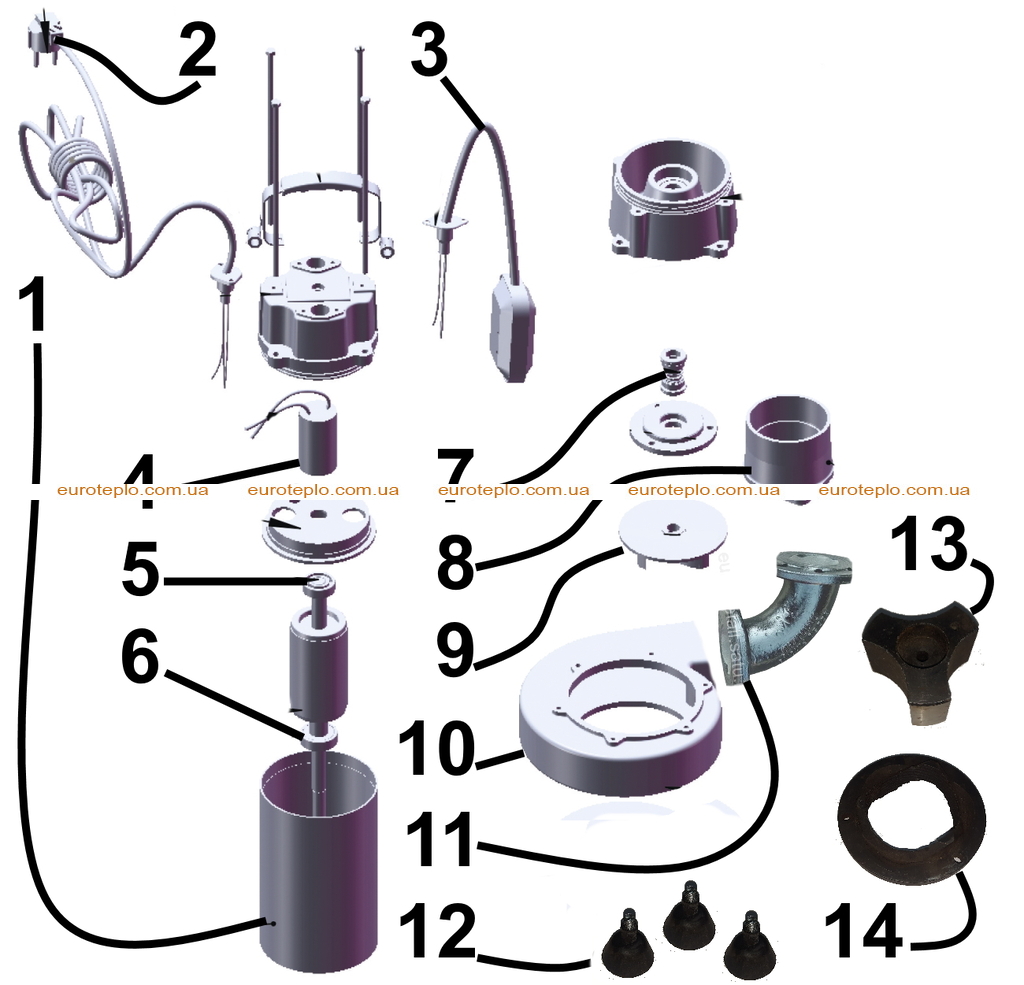 2
3
1
4
7
euroteplo.com.ua euroteplo.com.ua euroteplo.com.ua euroteplo.com.ua euroteplo.com.ua
5
8
13
6
9
10
11
12
14