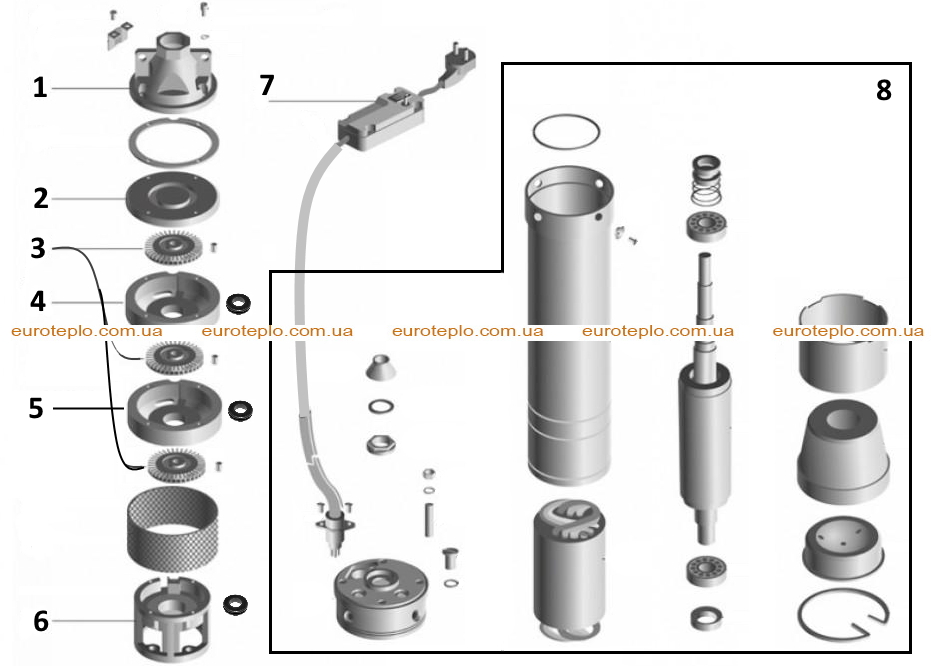 1
7
8
2
3
4
euroteplo.com.ua euroteplo.com.ua euroteplo.com.ua euroteplo.com.ua euroteplo.com.ua
5
6