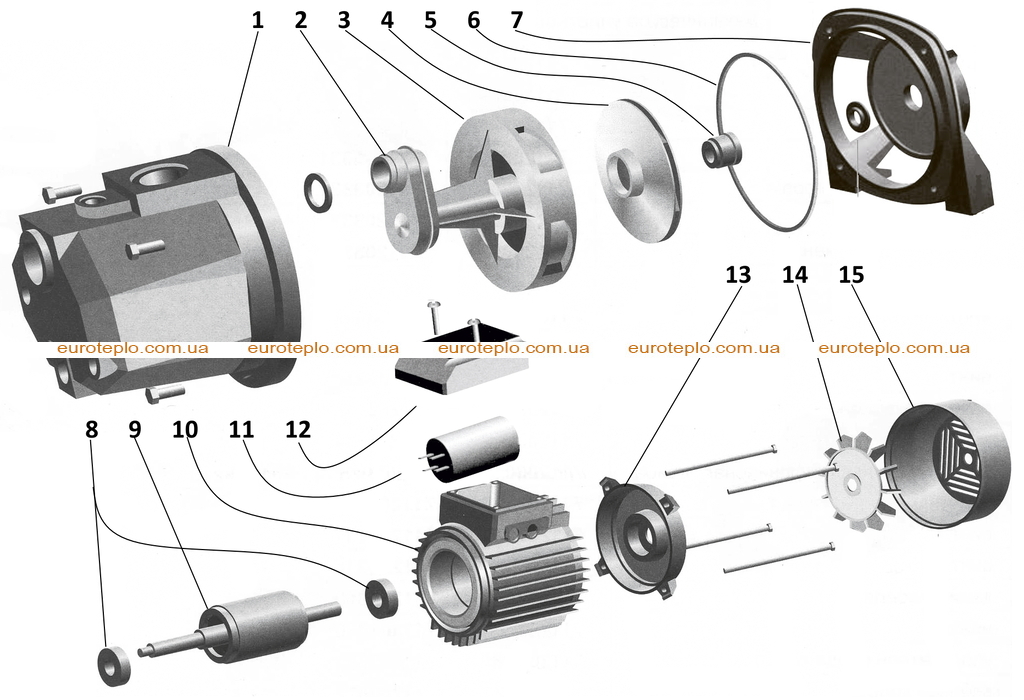 1 2 3 4 5 6 7

13 14 15

euroteplo.com.ua euroteplo.com.ua euroteplo.com.ua euroteplo.com.ua euroteplo.com.ua

8 9 10 11 12