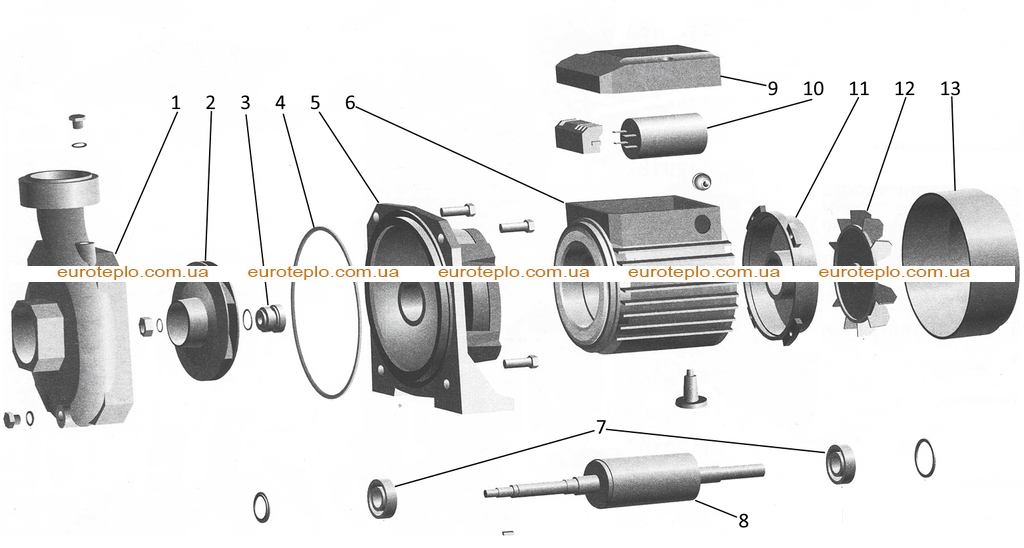 1 2 3 4 5 6

9

10 11 12 13

euroteplo.com.ua euroteplo.com.ua euroteplo.com.ua euroteplo.com.ua euroteplo.com.ua

7

8