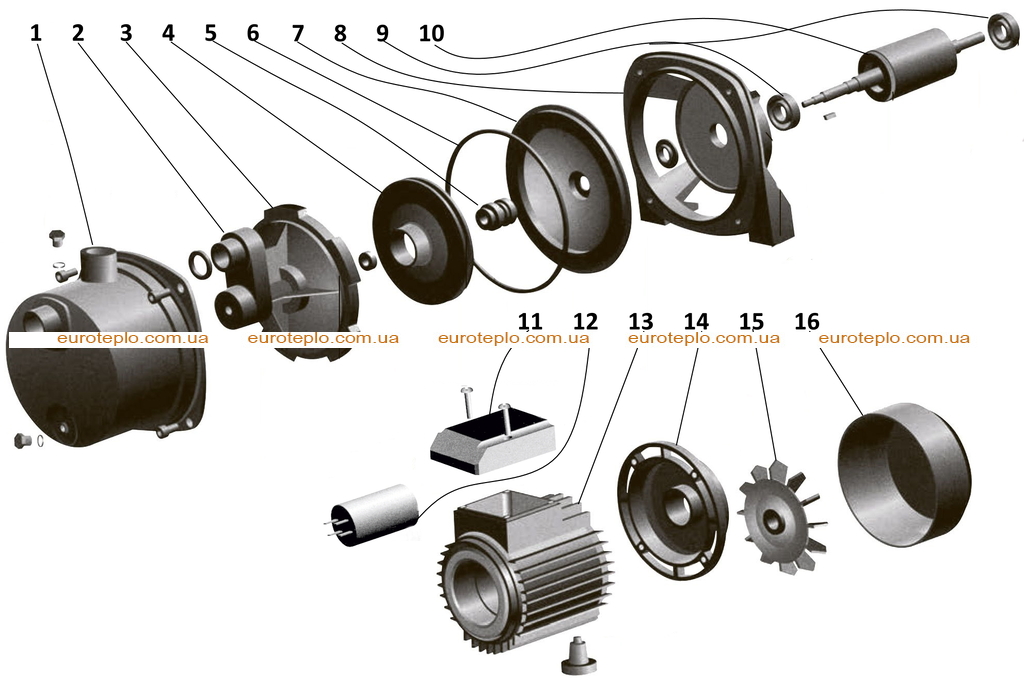 1 2 3 4 5 6 7 8 9 10

euroteplo.com.ua euroteplo.com.ua euroteplo.com.ua euroteplo.com.ua euroteplo.com.ua

11 12 13 14 15 16