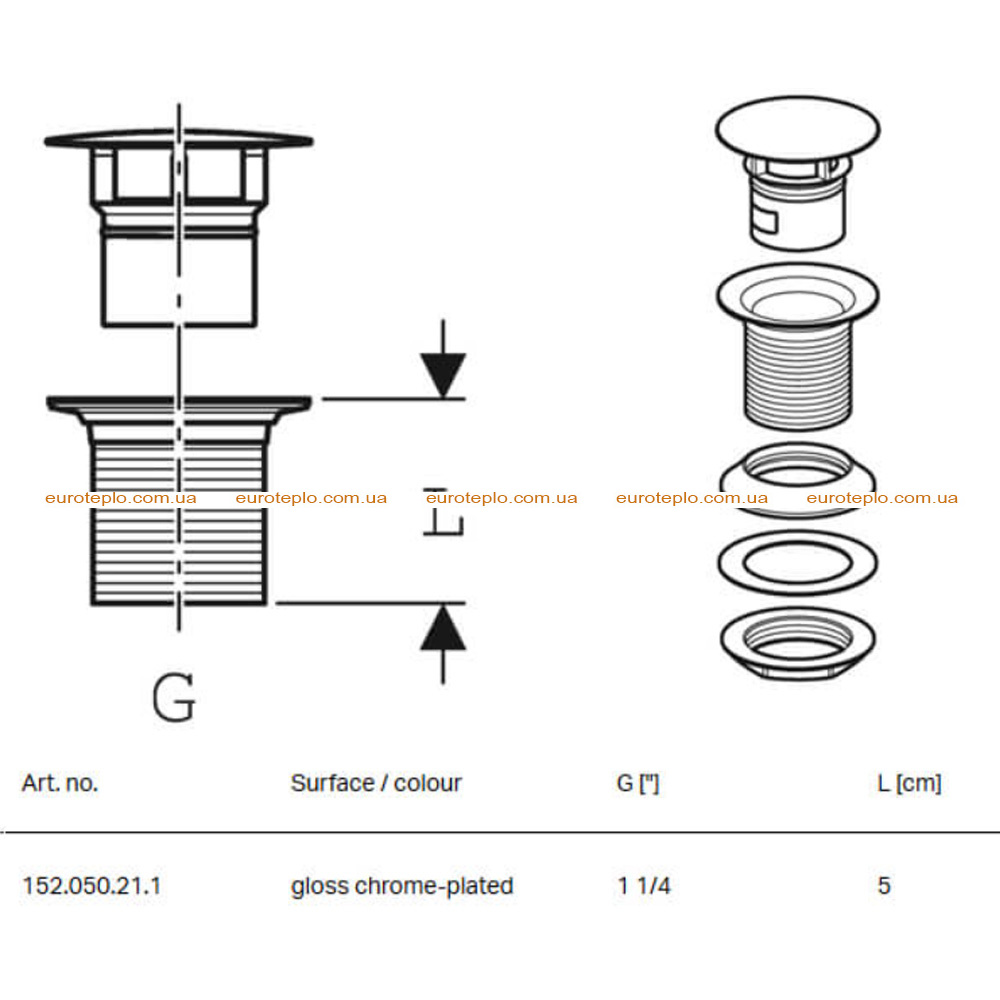 euroteplo.com.ua euroteplo.com.ua euroteplo.com.ua euroteplo.com.ua euroteplo.com.ua

L

G

| Art. no. | Surface / colour | G ["] | L [cm] |
|---|---|---|---|
| 152.050.21.1 | gloss chrome-plated | 1 1/4 | 5 |